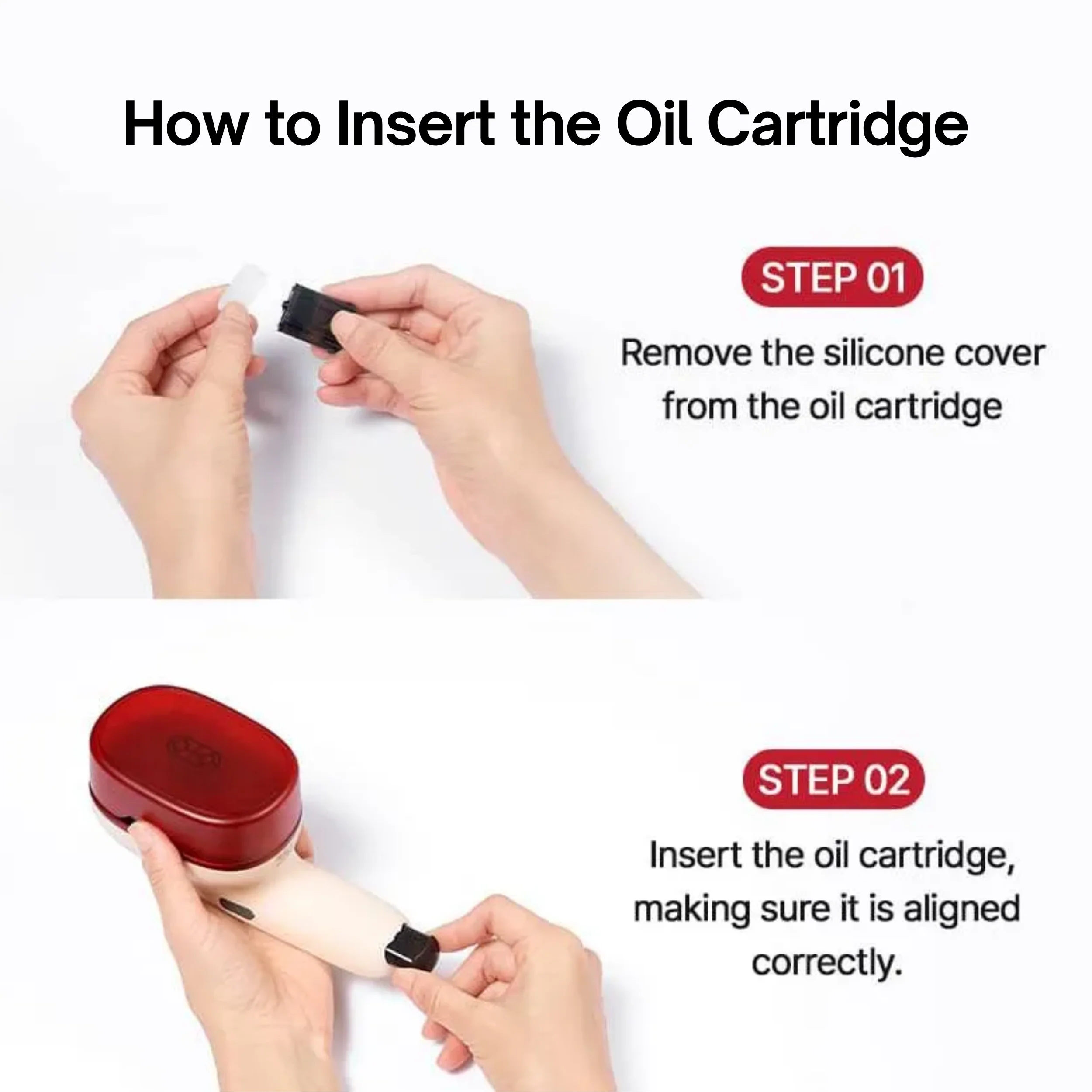 How to Insert the Oil Cartridge

STEP 01

Remove the silicone cover from the oil cartridge

STEP 02

Insert the oil cartridge, making sure it is aligned correctly.